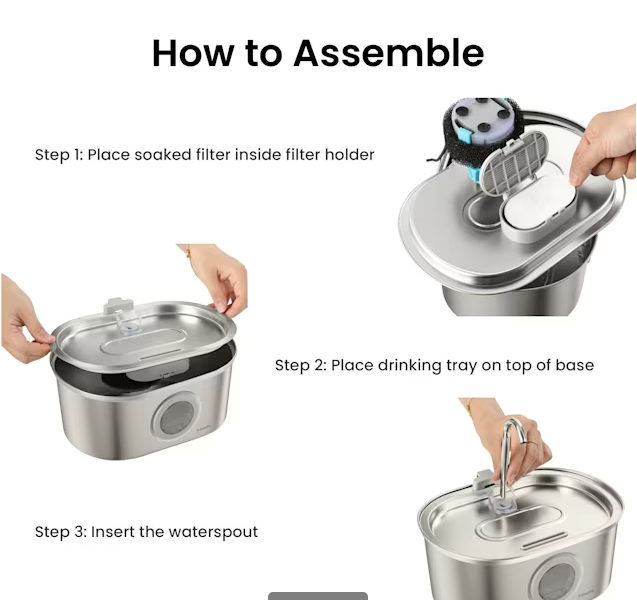 How to Assemble

Step 1: Place soaked filter inside filter holder

Step 2: Place drinking tray on top of base

Step 3: Insert the waterspout